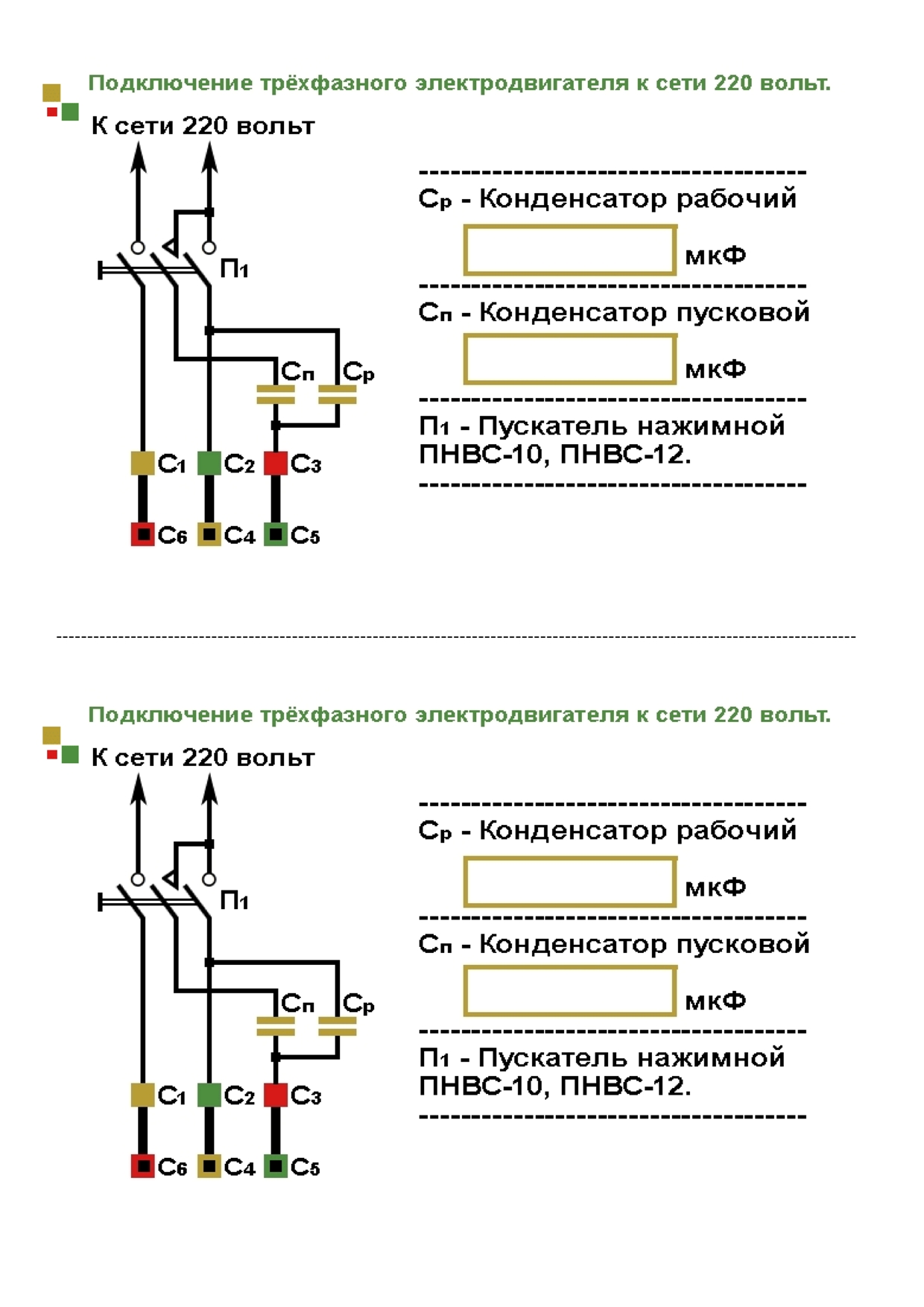 Подключение трёхфазного электродвигателя к сети 220 вольт.

К сети 220 вольт

П1

Сп Ср

С1 С2 С3

С6 С4 С5

Ср - Конденсатор рабочий

мкФ

Сп - Конденсатор пусковой

мкФ

П1 - Пускатель нажимной ПНВС-10, ПНВС-12.

Подключение трёхфазного электродвигателя к сети 220 вольт.

К сети 220 вольт

П1

Сп Ср

С1 С2 С3

С6 С4 С5

Ср - Конденсатор рабочий

мкФ

Сп - Конденсатор пусковой

мкФ

П1 - Пускатель нажимной ПНВС-10, ПНВС-12.